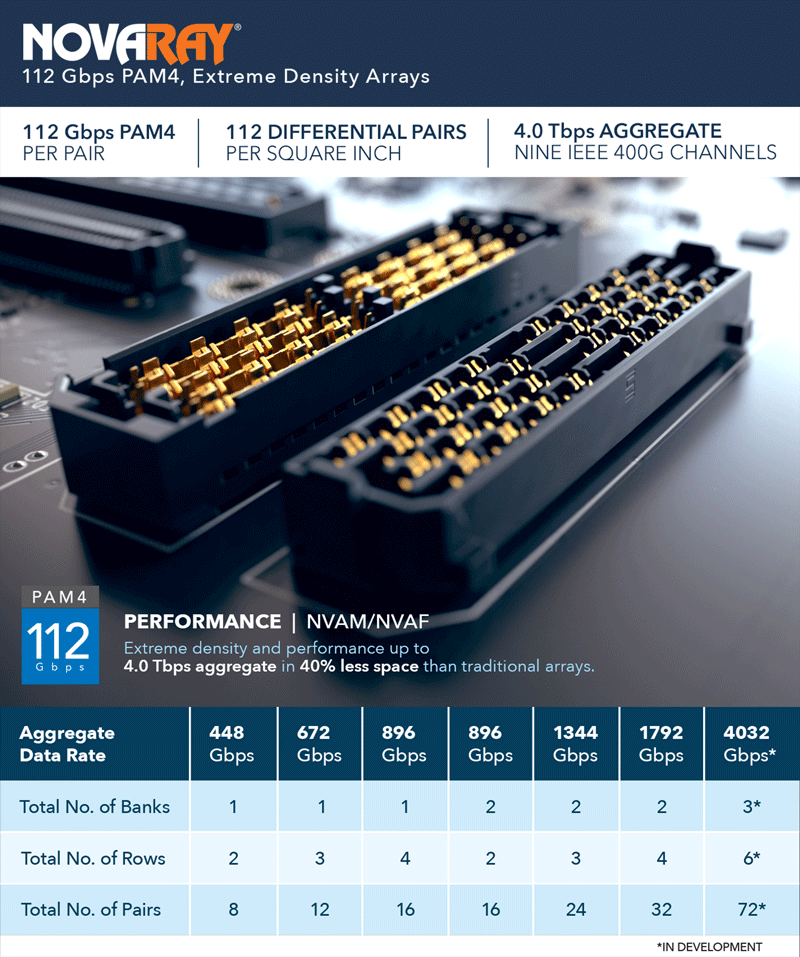 NOVARAY®
112 Gbps PAM4, Extreme Density Arrays

112 Gbps PAM4
PER PAIR

112 DIFFERENTIAL PAIRS
PER SQUARE INCH

4.0 Tbps AGGREGATE
NINE IEEE 400G CHANNELS

PAM4
112
Gbps

PERFORMANCE | NVAM/NVAF
Extreme density and performance up to 4.0 Tbps aggregate in 40% less space than traditional arrays.

| Aggregate Data Rate | 448 Gbps | 672 Gbps | 896 Gbps | 896 Gbps | 1344 Gbps | 1792 Gbps | 4032 Gbps* |
|---|---|---|---|---|---|---|---|
| Total No. of Banks | 1 | 1 | 1 | 2 | 2 | 2 | 3* |
| Total No. of Rows | 2 | 3 | 4 | 2 | 3 | 4 | 6* |
| Total No. of Pairs | 8 | 12 | 16 | 16 | 24 | 32 | 72* |

*IN DEVELOPMENT