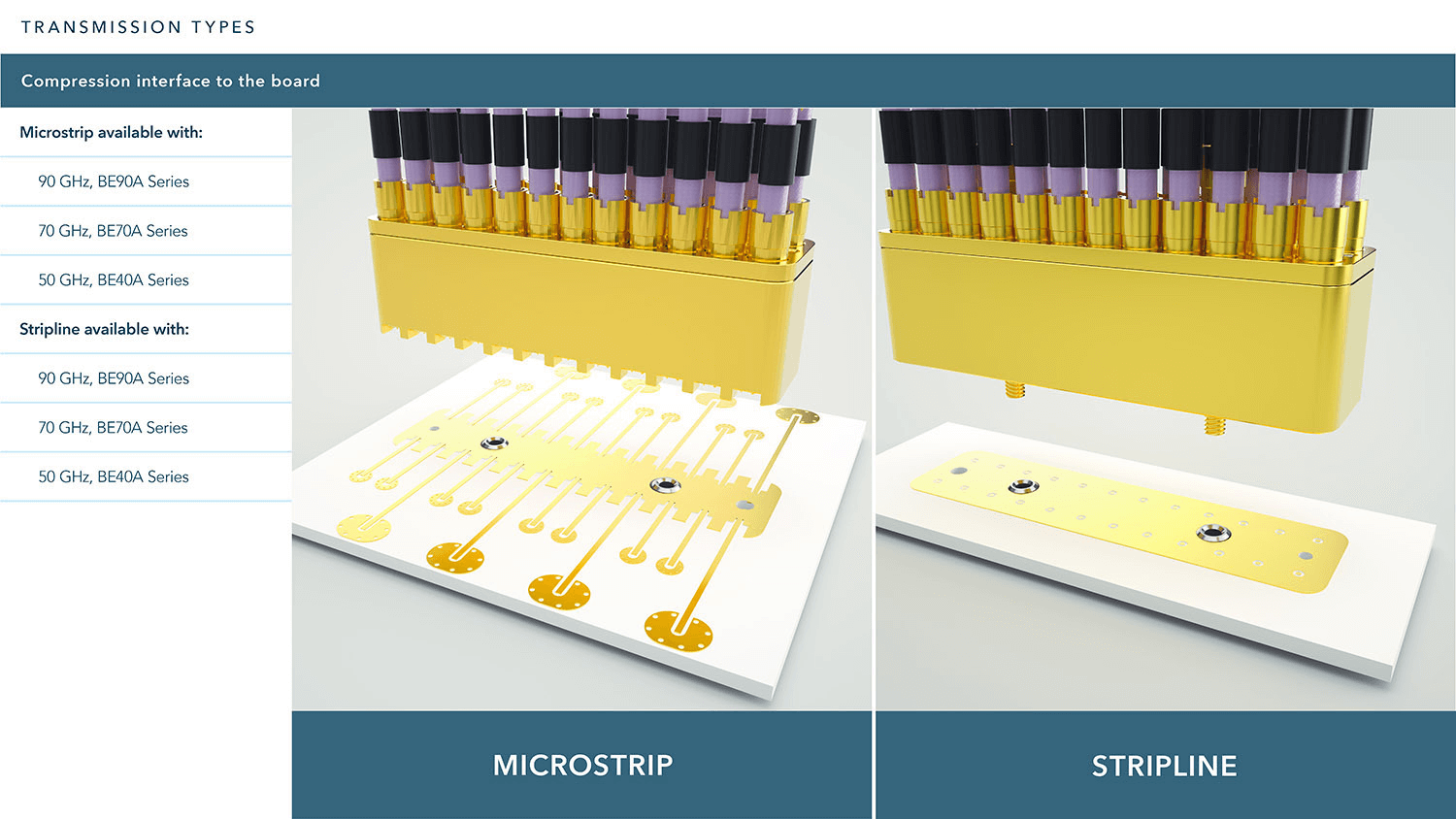 TRANSMISSION TYPES

Compression interface to the board

Microstrip available with:

90 GHz, BE90A Series

70 GHz, BE70A Series

50 GHz, BE40A Series

Stripline available with:

90 GHz, BE90A Series

70 GHz, BE70A Series

50 GHz, BE40A Series

MICROSTRIP

STRIPLINE